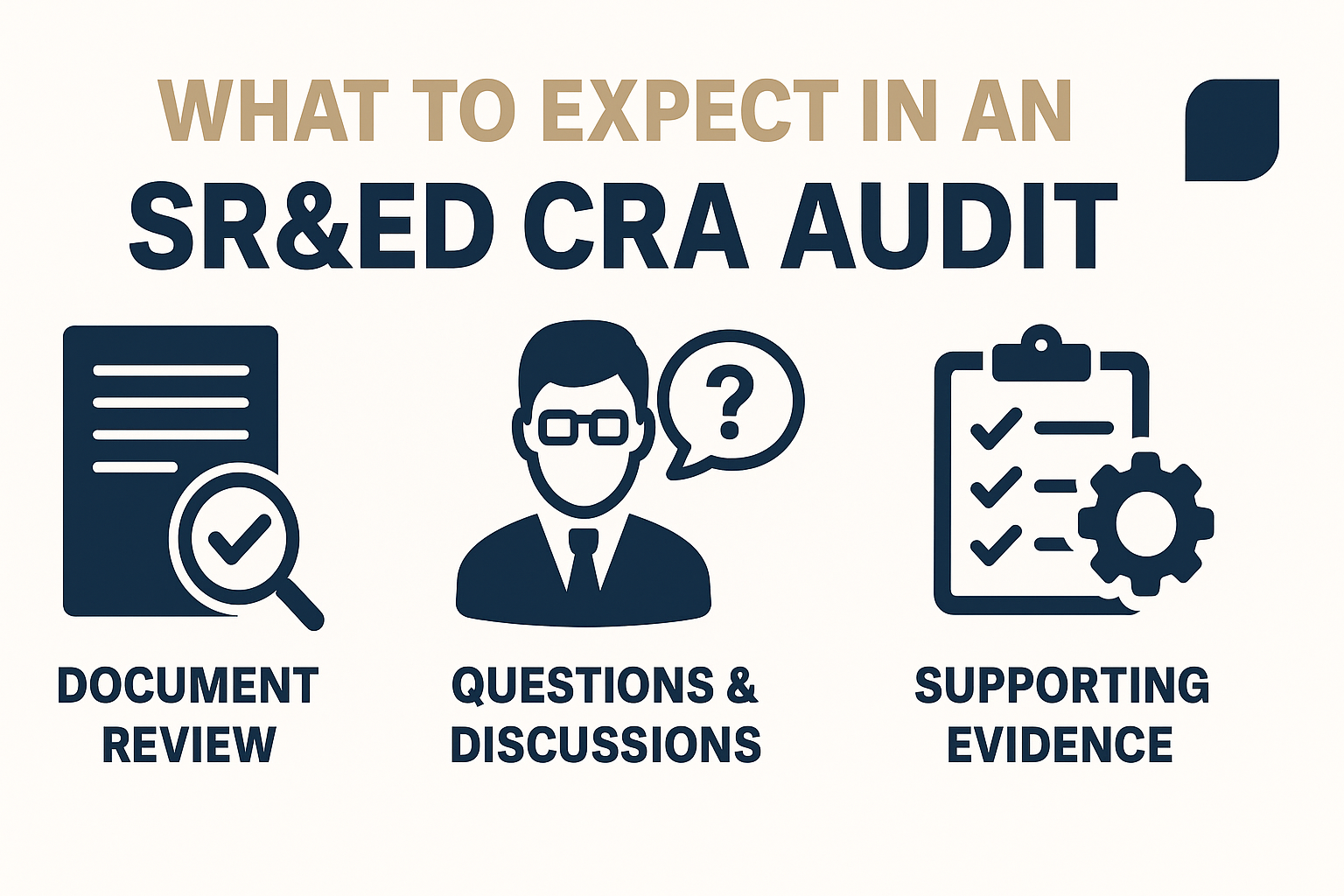 WHAT TO EXPECT IN AN
SR&ED CRA AUDIT

?

DOCUMENT REVIEW

QUESTIONS & DISCUSSIONS

SUPPORTING EVIDENCE